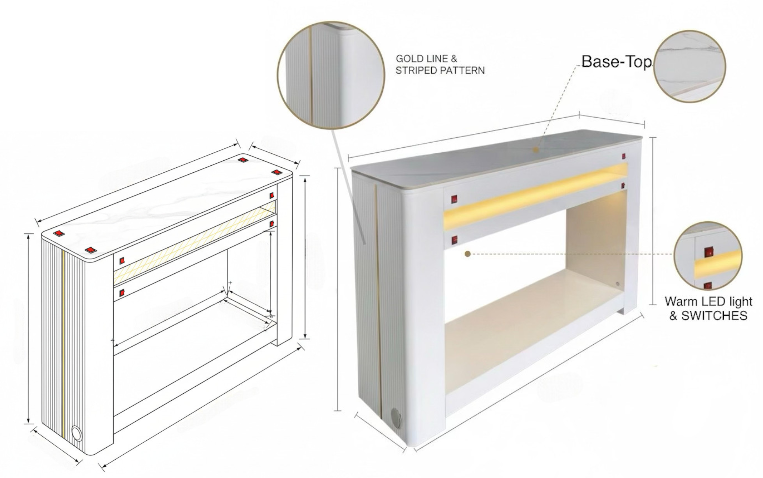 GOLD LINE & STRIPED PATTERN

Base-Top

Warm LED light & SWITCHES