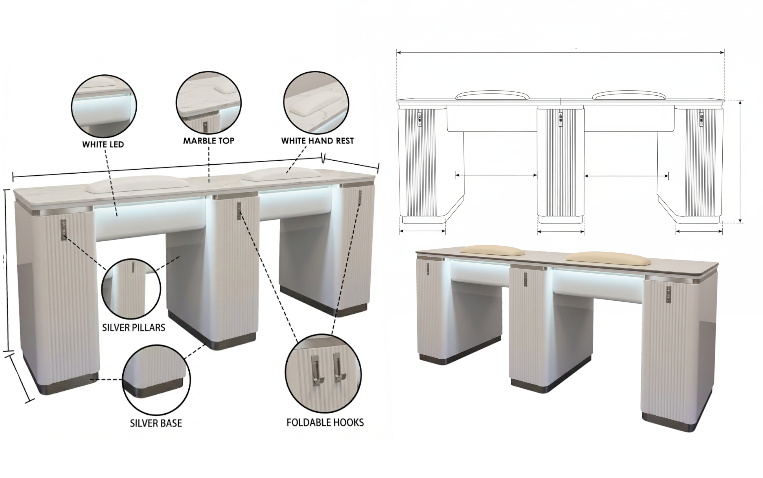 WHITE LED
MARBLE TOP
WHITE HAND REST
SILVER PILLARS
SILVER BASE
FOLDABLE HOOKS