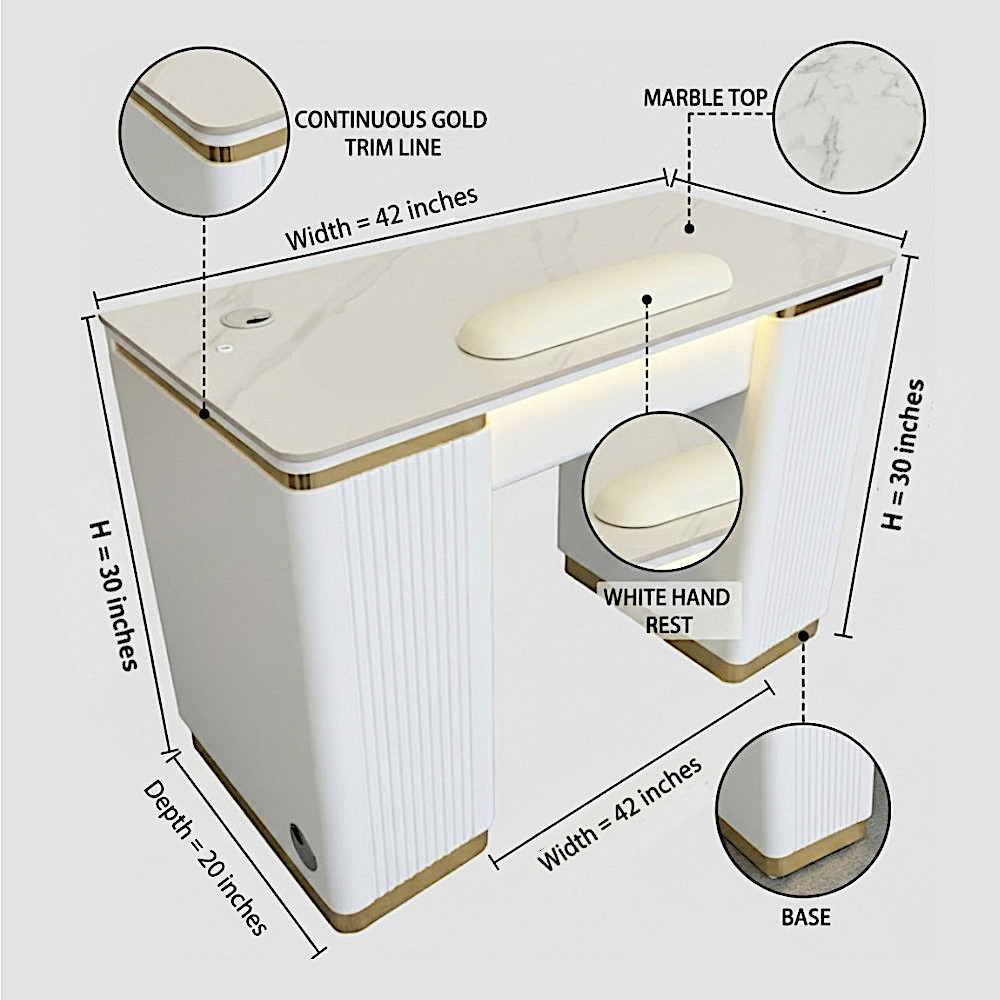 CONTINUOUS GOLD TRIM LINE

MARBLE TOP

Width = 42 inches

H = 30 inches

H = 30 inches

WHITE HAND REST

Depth = 20 inches

Width = 42 inches

BASE